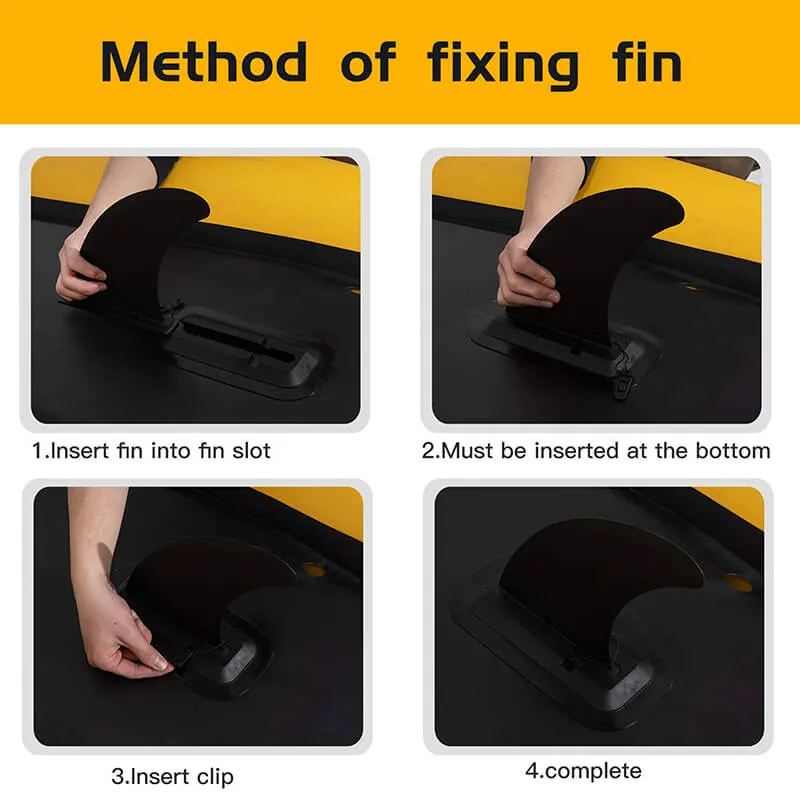 Method of fixing fin

1.Insert fin into fin slot

2.Must be inserted at the bottom

3.Insert clip

4.complete